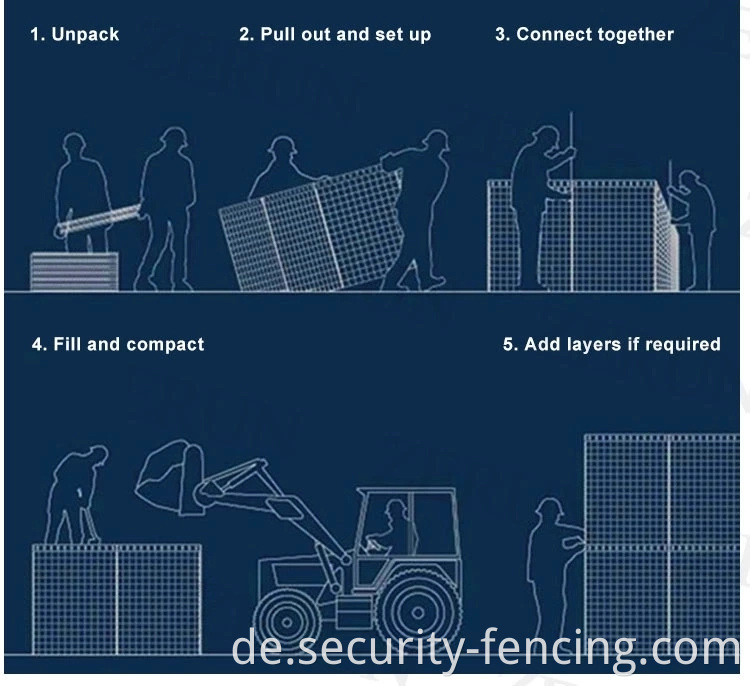 1. Unpack

2. Pull out and set up

3. Connect together

4. Fill and compact

5. Add layers if required

de.security-fencing.com